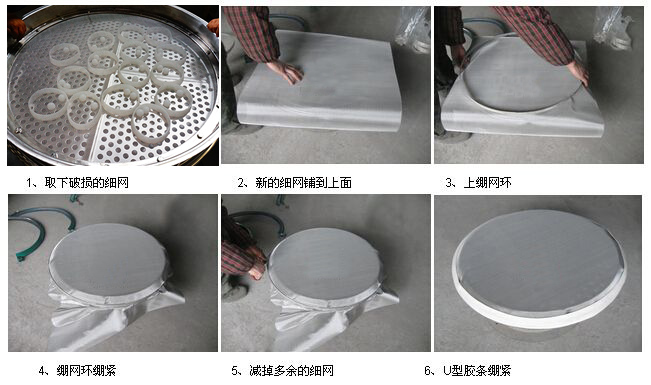 1、取下破损的细网

2、新的细网铺到上面

3、上绷网环

4、绷网环绷紧

5、减掉多余的细网

6、U型胶条绷紧